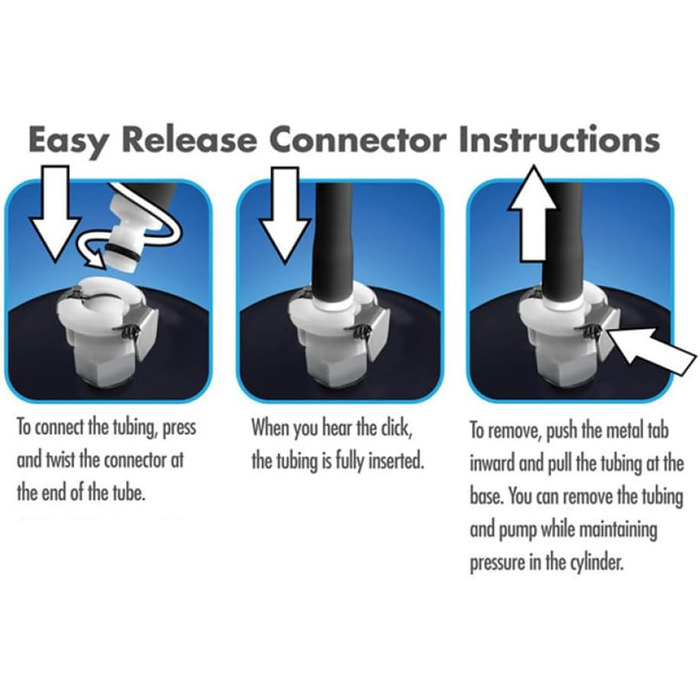 Easy Release Connector Instructions

To connect the tubing, press and twist the connector at the end of the tube.

When you hear the click, the tubing is fully inserted.

To remove, push the metal tab inward and pull the tubing at the base. You can remove the tubing and pump while maintaining pressure in the cylinder.