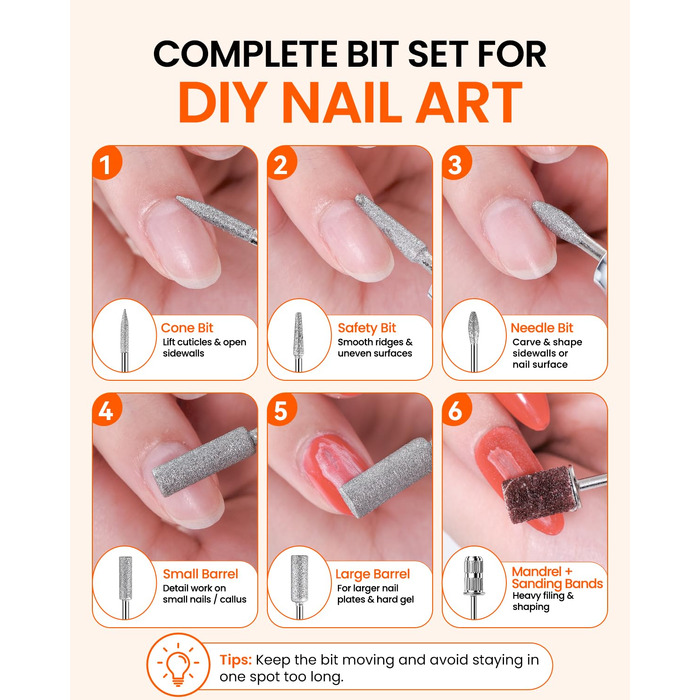 COMPLETE BIT SET FOR
DIY NAIL ART

1
Cone Bit
Lift cuticles & open sidewalls

2
Safety Bit
Smooth ridges & uneven surfaces

3
Needle Bit
Carve & shape sidewalls or nail surface

4
Small Barrel
Detail work on small nails / callus

5
Large Barrel
For larger nail plates & hard gel

6
Mandrel + Sanding Bands
Heavy filing & shaping

Tips: Keep the bit moving and avoid staying in one spot too long.