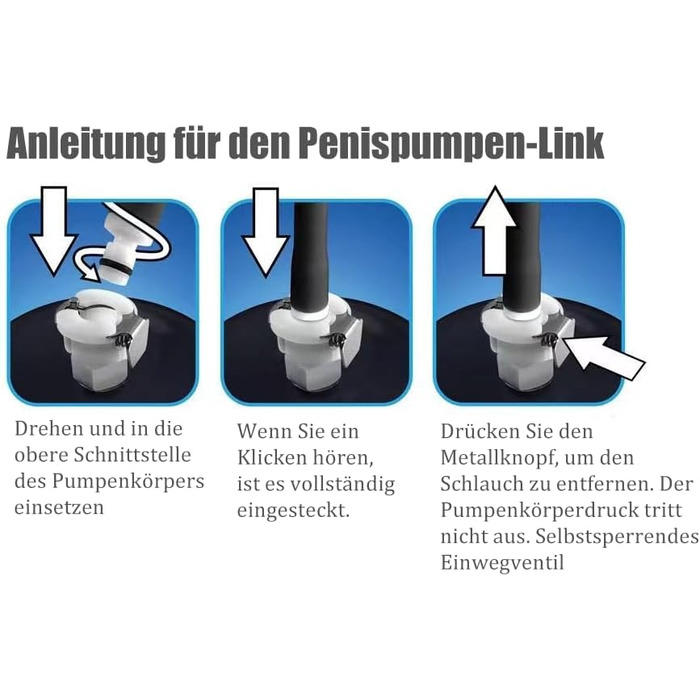 Anleitung für den Penispumpen-Link

Drehen und in die obere Schnittstelle des Pumpenkörpers einsetzen

Wenn Sie ein Klicken hören, ist es vollständig eingesteckt.

Drücken Sie den Metallknopf, um den Schlauch zu entfernen. Der Pumpenkörperdruck tritt nicht aus. Selbstsperrendes Einwegventil