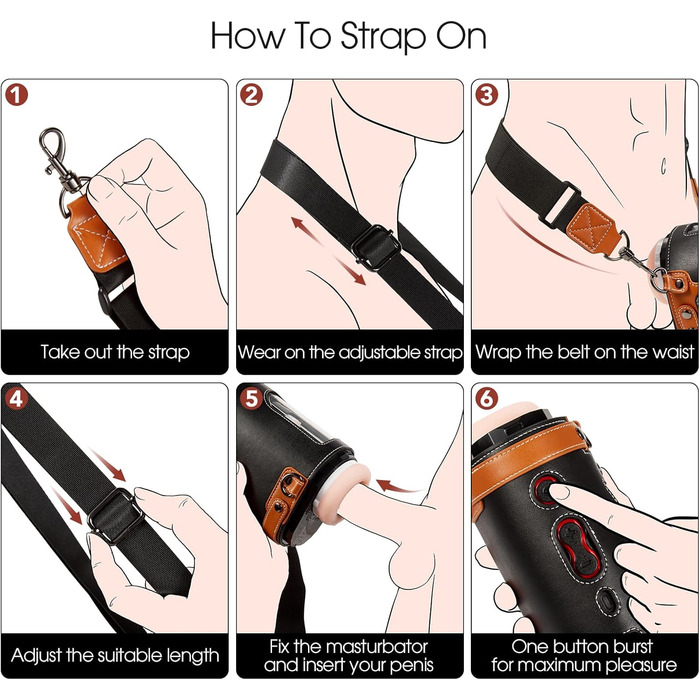 How To Strap On

1
Take out the strap

2
Wear on the adjustable strap

3
Wrap the belt on the waist

4
Adjust the suitable length

5
Fix the masturbator and insert your penis

6
One button burst for maximum pleasure