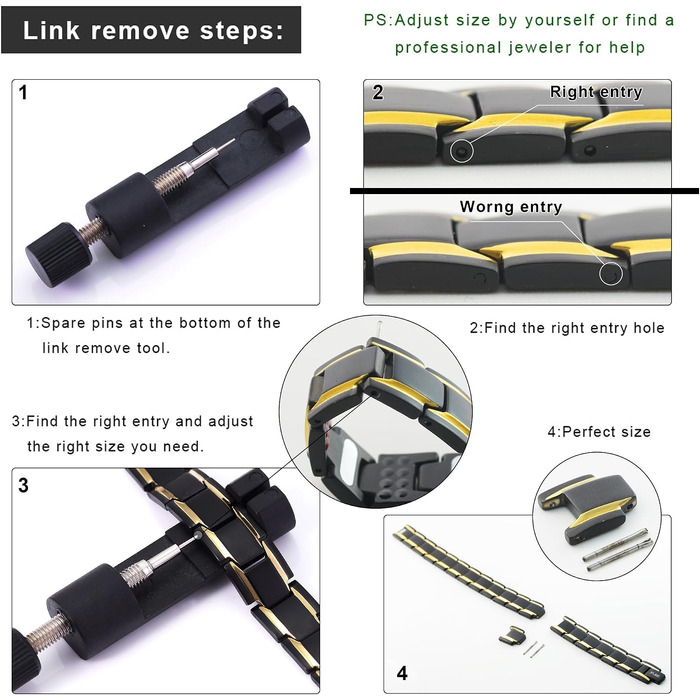 Link remove steps:

PS:Adjust size by yourself or find a professional jeweler for help

1

2

Right entry

Worng entry

1:Spare pins at the bottom of the link remove tool.

2:Find the right entry hole

3:Find the right entry and adjust the right size you need.

4:Perfect size

3

4