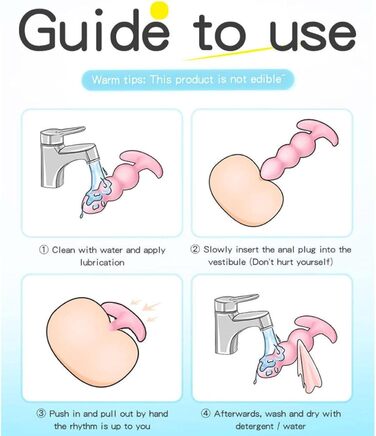 Guide to use

Warm tips: This product is not edible

① Clean with water and apply lubrication

② Slowly insert the anal plug into the vestibule (Don't hurt yourself)

③ Push in and pull out by hand the rhythm is up to you

④ Afterwards, wash and dry with detergent / water