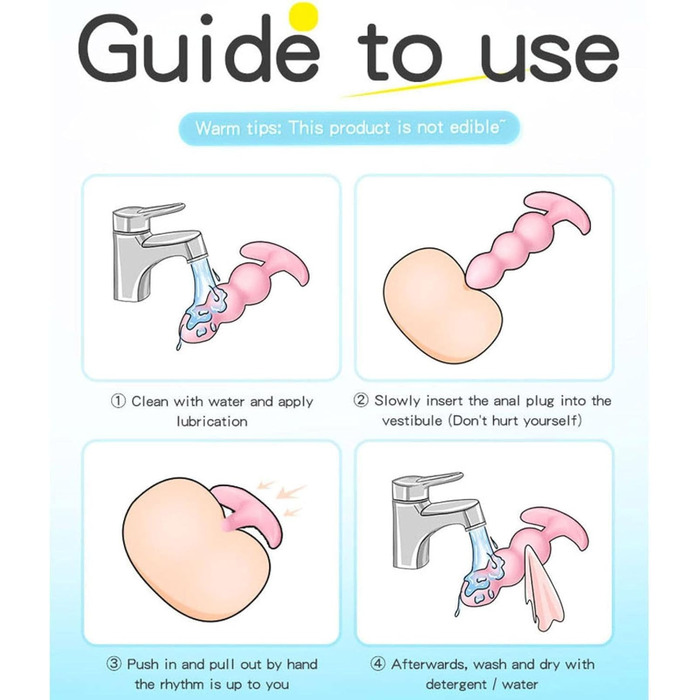 Guide to use

Warm tips: This product is not edible~

① Clean with water and apply lubrication

② Slowly insert the anal plug into the vestibule (Don't hurt yourself)

③ Push in and pull out by hand the rhythm is up to you

④ Afterwards, wash and dry with detergent / water