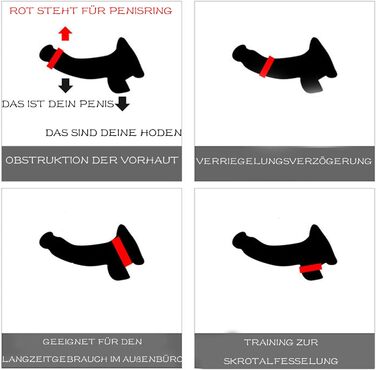 ROT STEHT FÜR PENISRING

DAS IST DEIN PENIS

DAS SIND DEINE HODEN

OBSTRUKTION DER VORHAUT

VERRIEGELUNGSVERZÖGERUNG

GEEIGNET FÜR DEN LANGZEITGEBRAUCH IM AUßENBÜRO

TRAINING ZUR SKROTALFESSELUNG