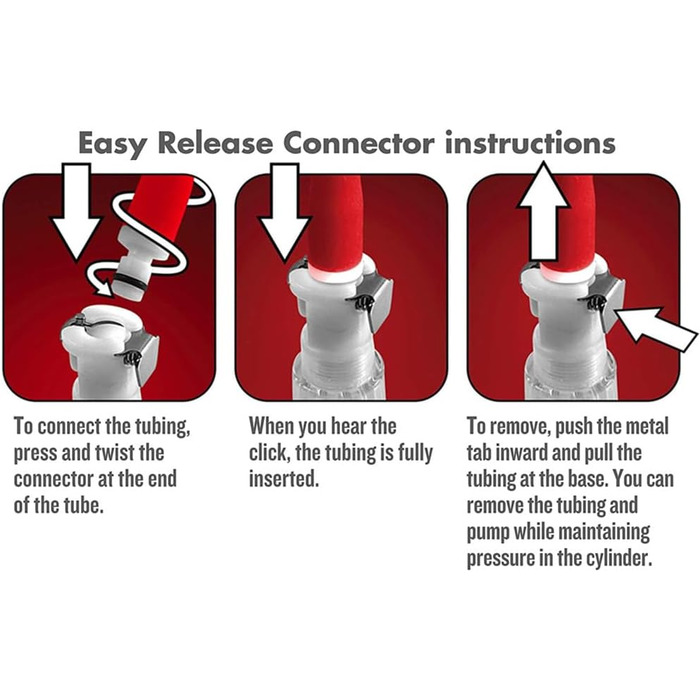 Easy Release Connector instructions

To connect the tubing, press and twist the connector at the end of the tube.

When you hear the click, the tubing is fully inserted.

To remove, push the metal tab inward and pull the tubing at the base. You can remove the tubing and pump while maintaining pressure in the cylinder.