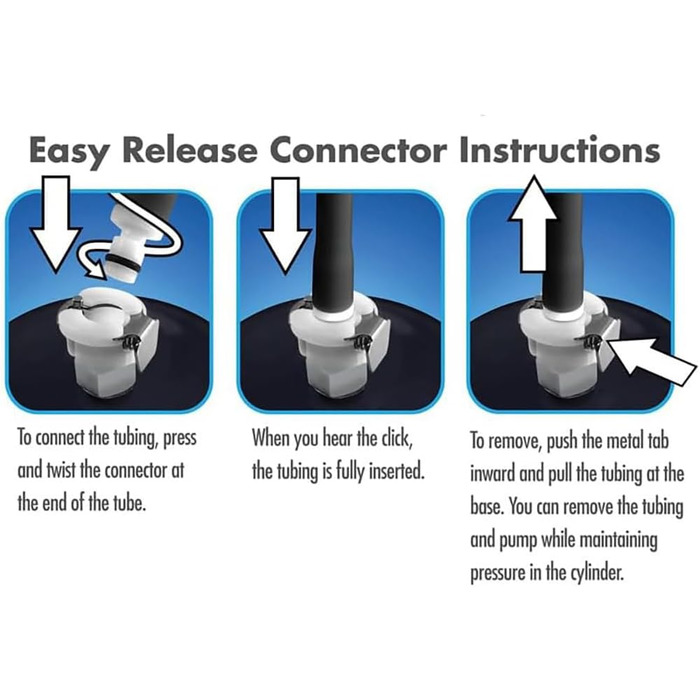 Easy Release Connector Instructions

To connect the tubing, press and twist the connector at the end of the tube.

When you hear the click, the tubing is fully inserted.

To remove, push the metal tab inward and pull the tubing at the base. You can remove the tubing and pump while maintaining pressure in the cylinder.