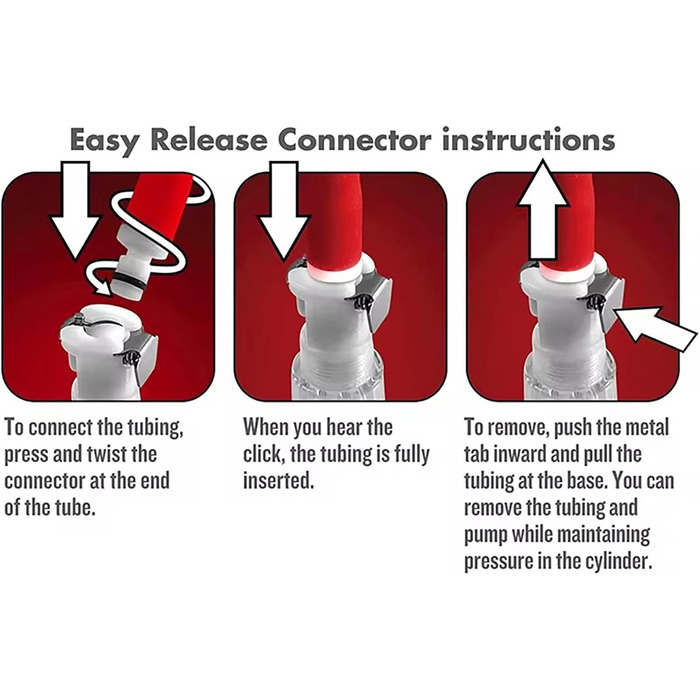 Easy Release Connector instructions

To connect the tubing, press and twist the connector at the end of the tube.

When you hear the click, the tubing is fully inserted.

To remove, push the metal tab inward and pull the tubing at the base. You can remove the tubing and pump while maintaining pressure in the cylinder.