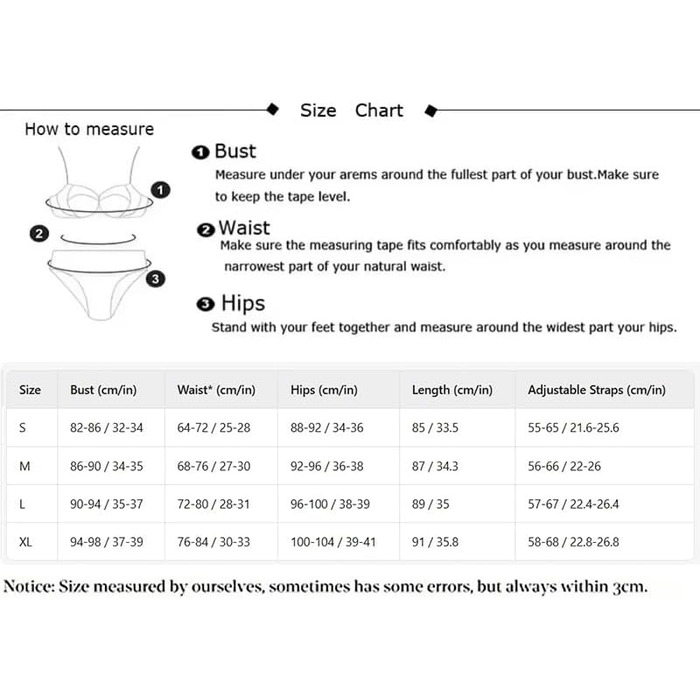 Size Chart

How to measure

1 2 3

❶ Bust
Measure under your arems around the fullest part of your bust.Make sure to keep the tape level.

❷ Waist
Make sure the measuring tape fits comfortably as you measure around the narrowest part of your natural waist.

❸ Hips
Stand with your feet together and measure around the widest part your hips.

| Size | Bust (cm/in) | Waist* (cm/in) | Hips (cm/in) | Length (cm/in) | Adjustable Straps (cm/in) |
|---|---|---|---|---|---|
| S | 82-86 / 32-34 | 64-72 / 25-28 | 88-92 / 34-36 | 85 / 33.5 | 55-65 / 21.6-25.6 |
| M | 86-90 / 34-35 | 68-76 / 27-30 | 92-96 / 36-38 | 87 / 34.3 | 56-66 / 22-26 |
| L | 90-94 / 35-37 | 72-80 / 28-31 | 96-100 / 38-39 | 89 / 35 | 57-67 / 22.4-26.4 |
| XL | 94-98 / 37-39 | 76-84 / 30-33 | 100-104 / 39-41 | 91 / 35.8 | 58-68 / 22.8-26.8 |

Notice: Size measured by ourselves, sometimes has some errors, but always within 3cm.