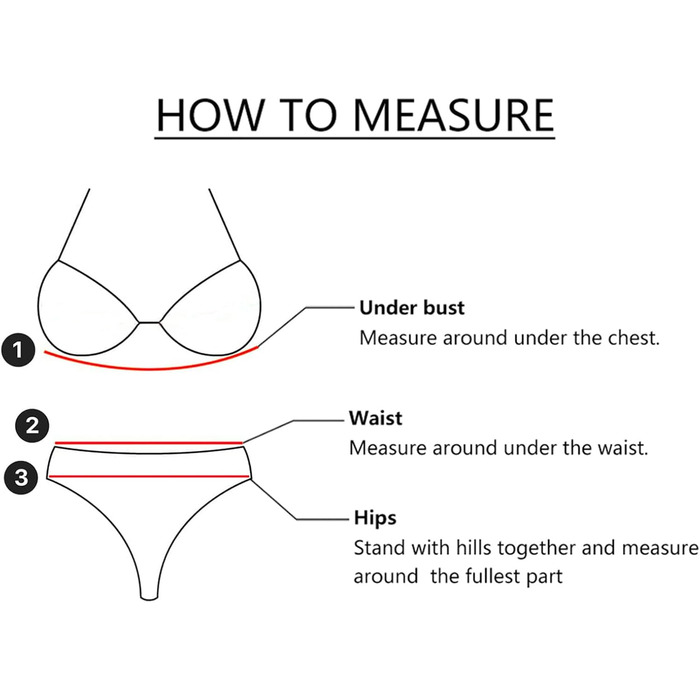 HOW TO MEASURE

1

Under bust
Measure around under the chest.

2

Waist
Measure around under the waist.

3

Hips
Stand with hills together and measure around the fullest part