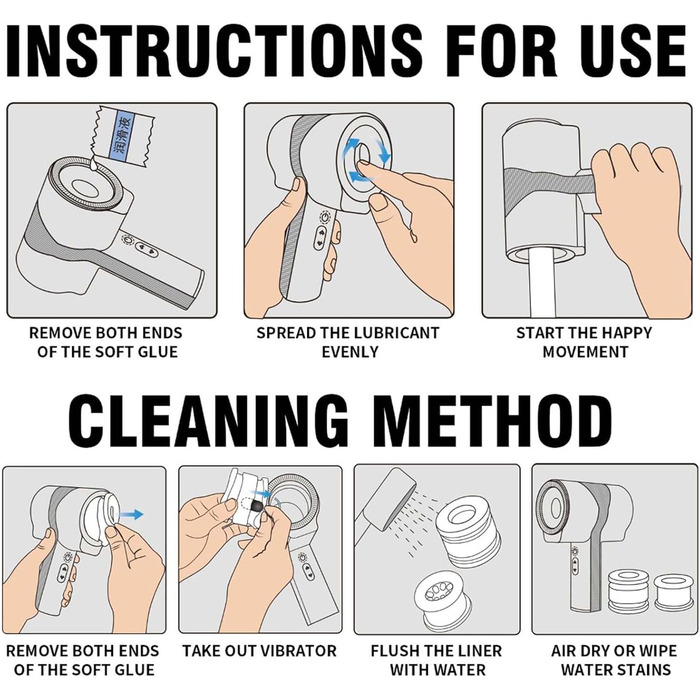 INSTRUCTIONS FOR USE

润滑液

REMOVE BOTH ENDS OF THE SOFT GLUE

SPREAD THE LUBRICANT EVENLY

START THE HAPPY MOVEMENT

CLEANING METHOD

REMOVE BOTH ENDS OF THE SOFT GLUE

TAKE OUT VIBRATOR

FLUSH THE LINER WITH WATER

AIR DRY OR WIPE WATER STAINS