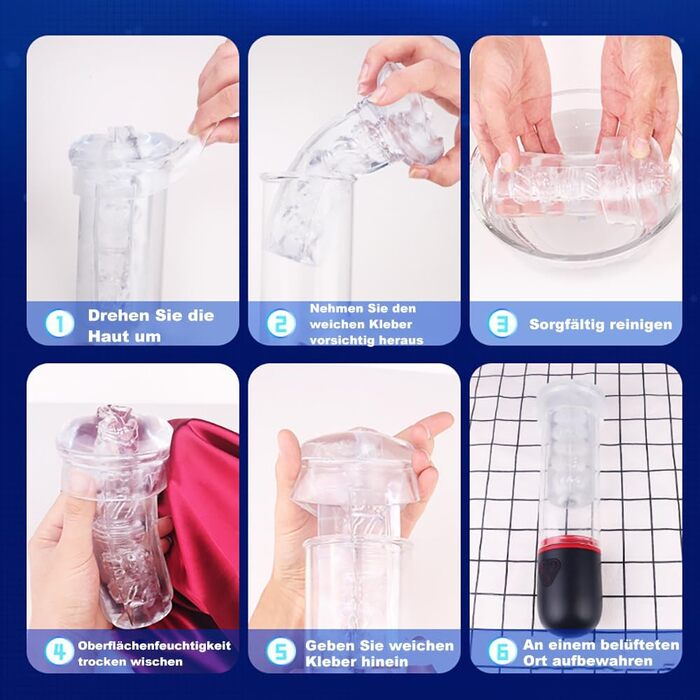 1 Drehen Sie die Haut um

2 Nehmen Sie den weichen Kleber vorsichtig heraus

3 Sorgfältig reinigen

4 Oberflächenfeuchtigkeit trocken wischen

5 Geben Sie weichen Kleber hinein

6 An einem belüfteten Ort aufbewahren