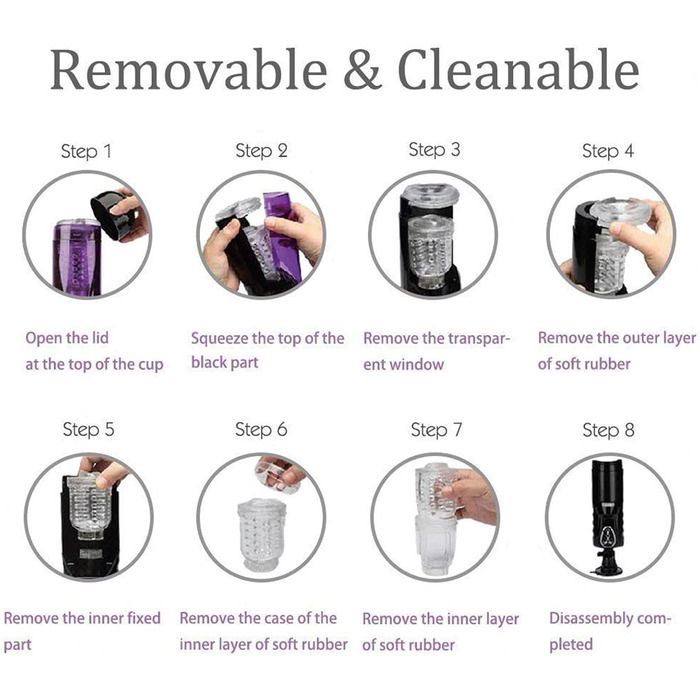 Removable & Cleanable

Step 1

Open the lid at the top of the cup

Step 2

Squeeze the top of the black part

Step 3

Remove the transparent window

Step 4

Remove the outer layer of soft rubber

Step 5

Remove the inner fixed part

Step 6

Remove the case of the inner layer of soft rubber

Step 7

Remove the inner layer of soft rubber

Step 8

Disassembly completed