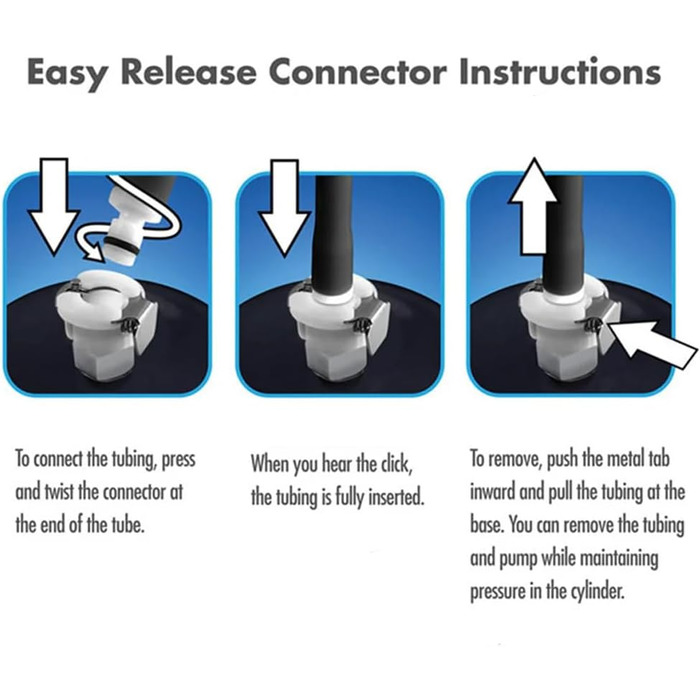 Easy Release Connector Instructions

To connect the tubing, press and twist the connector at the end of the tube.

When you hear the click, the tubing is fully inserted.

To remove, push the metal tab inward and pull the tubing at the base. You can remove the tubing and pump while maintaining pressure in the cylinder.