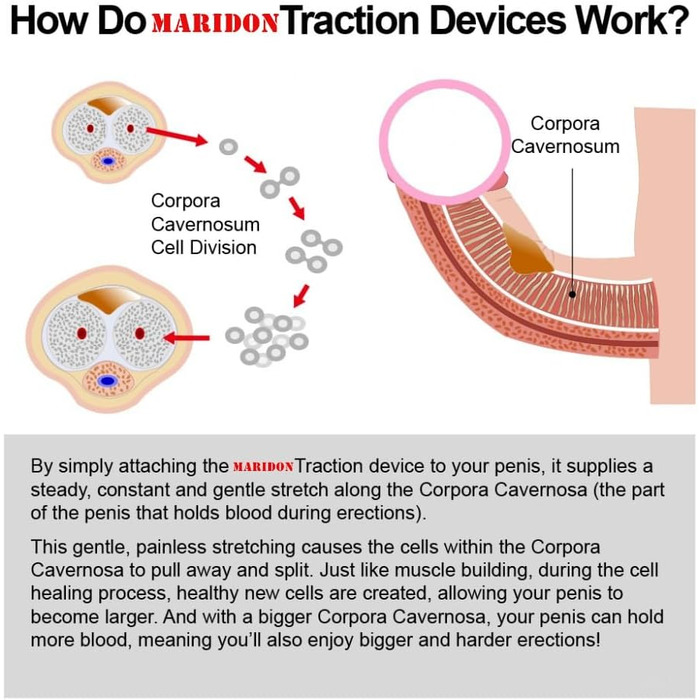 How Do MARIDON Traction Devices Work?

Corpora Cavernosum Cell Division

Corpora Cavernosum

By simply attaching the MARIDON Traction device to your penis, it supplies a steady, constant and gentle stretch along the Corpora Cavernosa (the part of the penis that holds blood during erections).

This gentle, painless stretching causes the cells within the Corpora Cavernosa to pull away and split. Just like muscle building, during the cell healing process, healthy new cells are created, allowing your penis to become larger. And with a bigger Corpora Cavernosa, your penis can hold more blood, meaning you'll also enjoy bigger and harder erections!