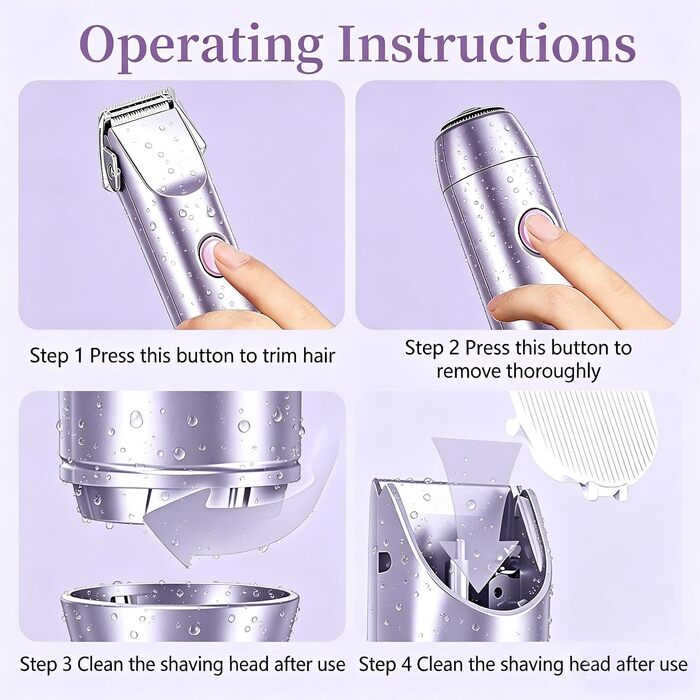 Operating Instructions

Step 1 Press this button to trim hair

Step 2 Press this button to remove thoroughly

Step 3 Clean the shaving head after use

Step 4 Clean the shaving head after use