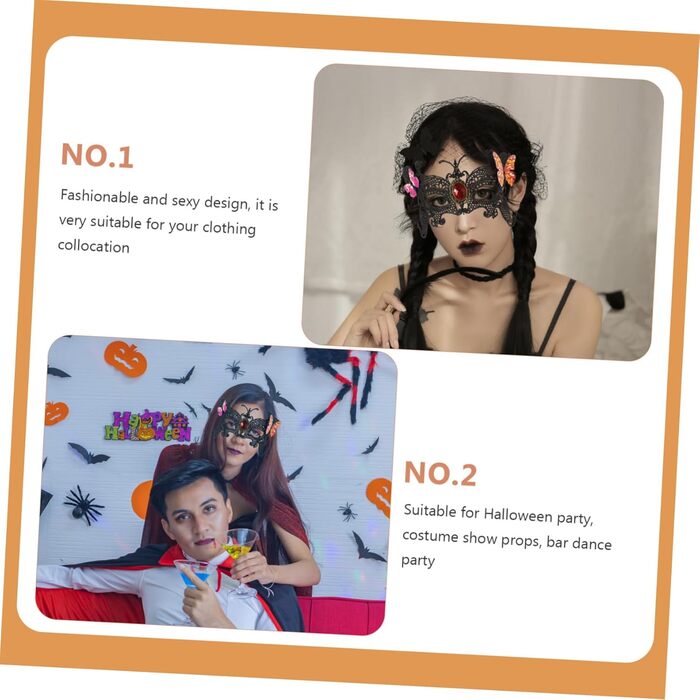 NO.1

Fashionable and sexy design, it is very suitable for your clothing collocation

Happy Halloween

NO.2

Suitable for Halloween party, costume show props, bar dance party