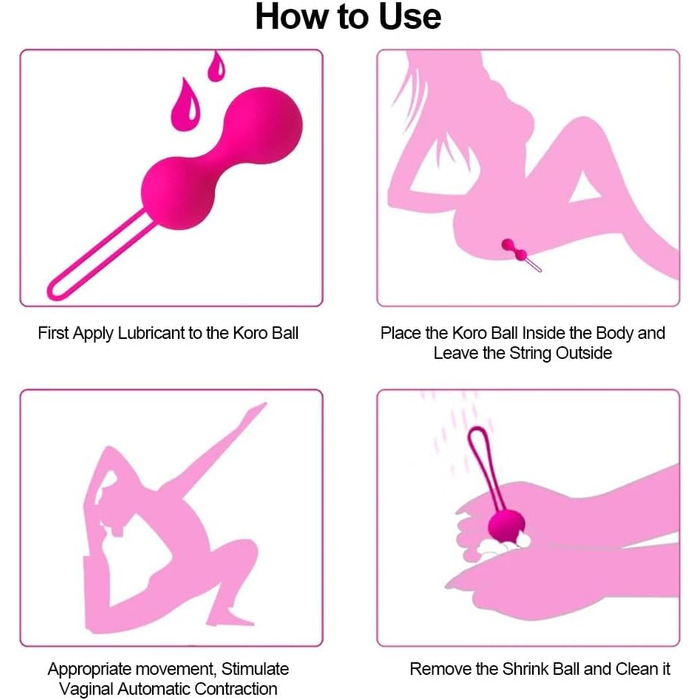 How to Use

First Apply Lubricant to the Koro Ball

Place the Koro Ball Inside the Body and Leave the String Outside

Appropriate movement, Stimulate Vaginal Automatic Contraction

Remove the Shrink Ball and Clean it