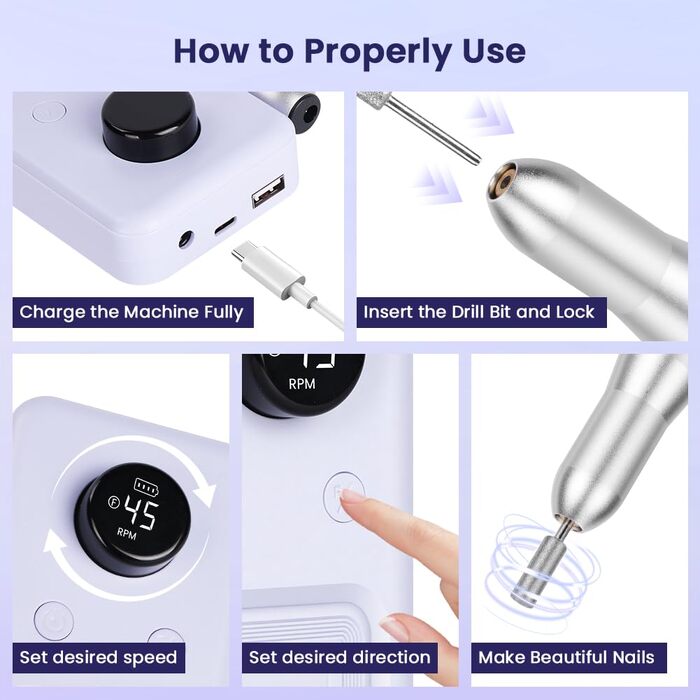 How to Properly Use

Charge the Machine Fully

Insert the Drill Bit and Lock

F 45
RPM

Set desired speed

RPM

Set desired direction

Make Beautiful Nails