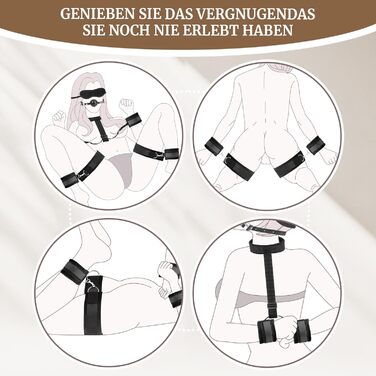 GENIEBEN SIE DAS VERGNUGENDAS SIE NOCH NIE ERLEBT HABEN