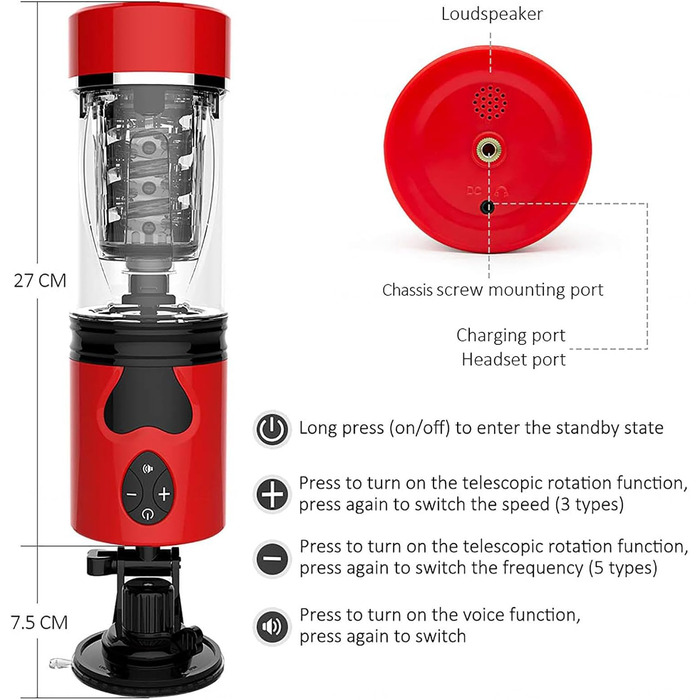 27 CM

7.5 CM

Loudspeaker

DC

Chassis screw mounting port

Charging port
Headset port

Long press (on/off) to enter the standby state

Press to turn on the telescopic rotation function, press again to switch the speed (3 types)

Press to turn on the telescopic rotation function, press again to switch the frequency (5 types)

Press to turn on the voice function, press again to switch