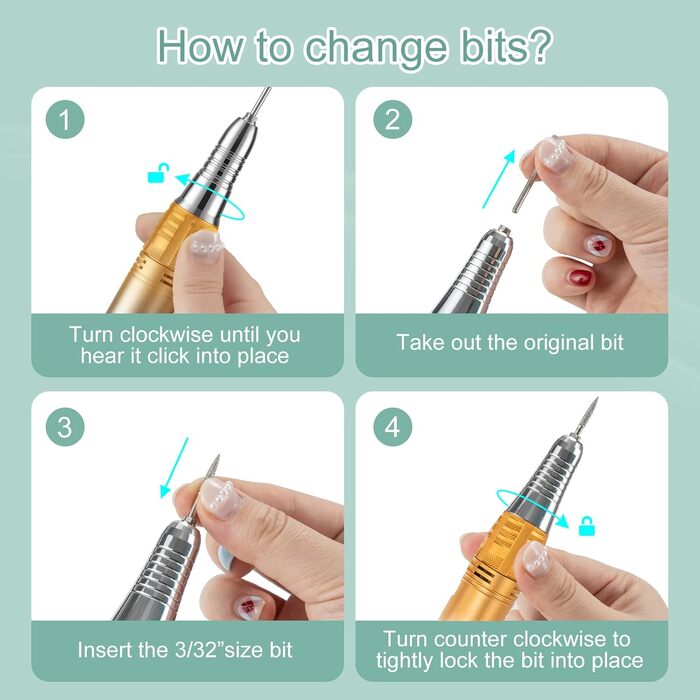 How to change bits?

1

Turn clockwise until you hear it click into place

2

Take out the original bit

3

Insert the 3/32"size bit

4

Turn counter clockwise to tightly lock the bit into place