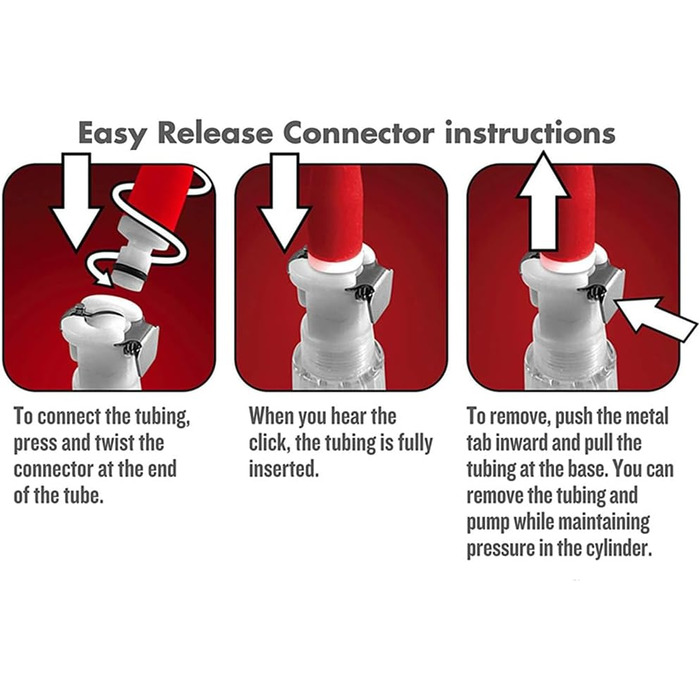 Easy Release Connector instructions

To connect the tubing, press and twist the connector at the end of the tube.

When you hear the click, the tubing is fully inserted.

To remove, push the metal tab inward and pull the tubing at the base. You can remove the tubing and pump while maintaining pressure in the cylinder.